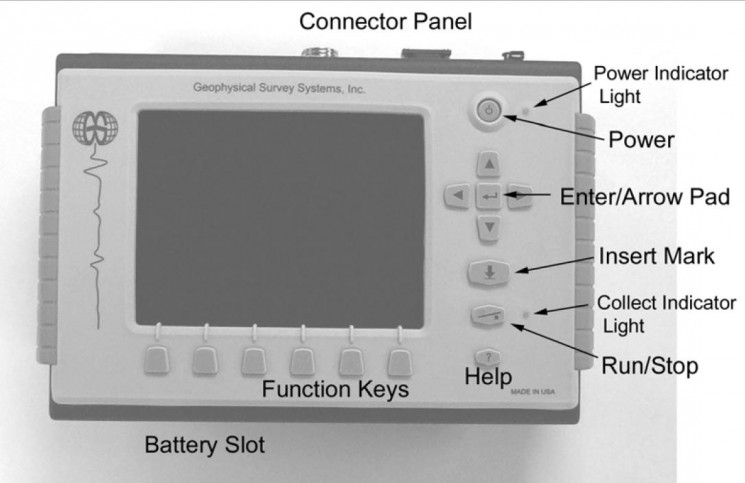 Connector Panel

Geophysical Survey Systems, Inc.

Power Indicator Light

Power

Enter/Arrow Pad

Insert Mark

Collect Indicator Light

Run/Stop

?

Help

MADE IN USA

Function Keys

Battery Slot